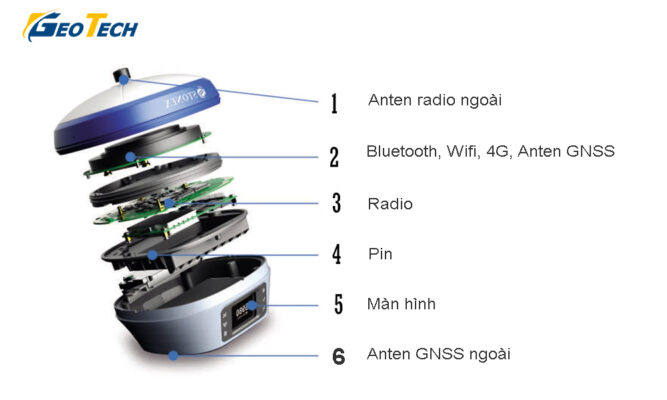 GEOTECH

STONEX

1 Anten radio ngoài

2 Bluetooth, Wifi, 4G, Anten GNSS

3 Radio

4 Pin

5 Màn hình

6 Anten GNSS ngoài